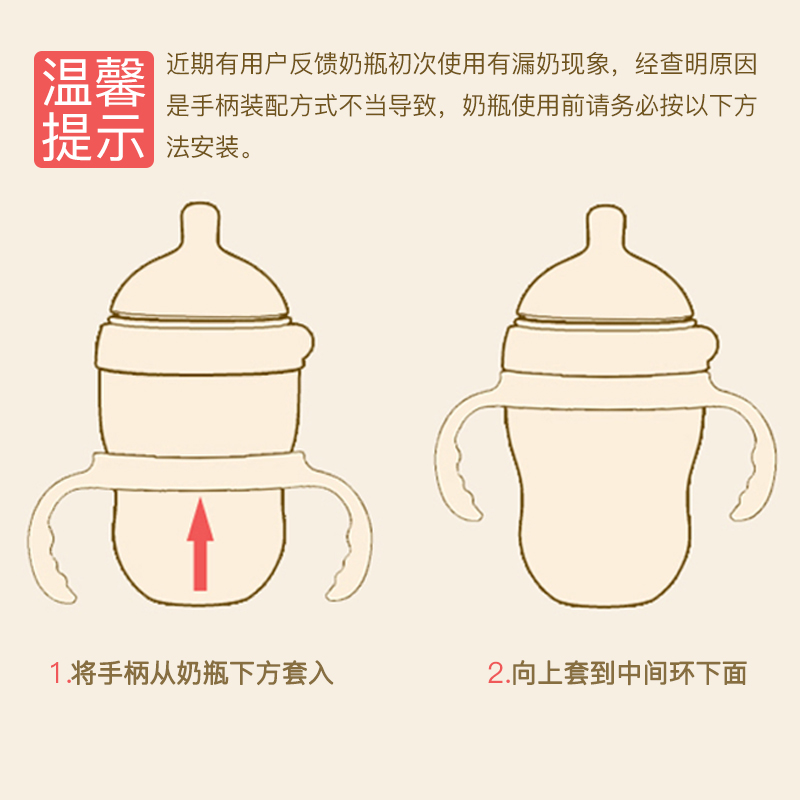 温馨提示

近期有用户反馈奶瓶初次使用有漏奶现象，经查明原因是手柄装配方式不当导致，奶瓶使用前请务必按以下方法安装。

1.将手柄从奶瓶下方套入

2.向上套到中间环下面