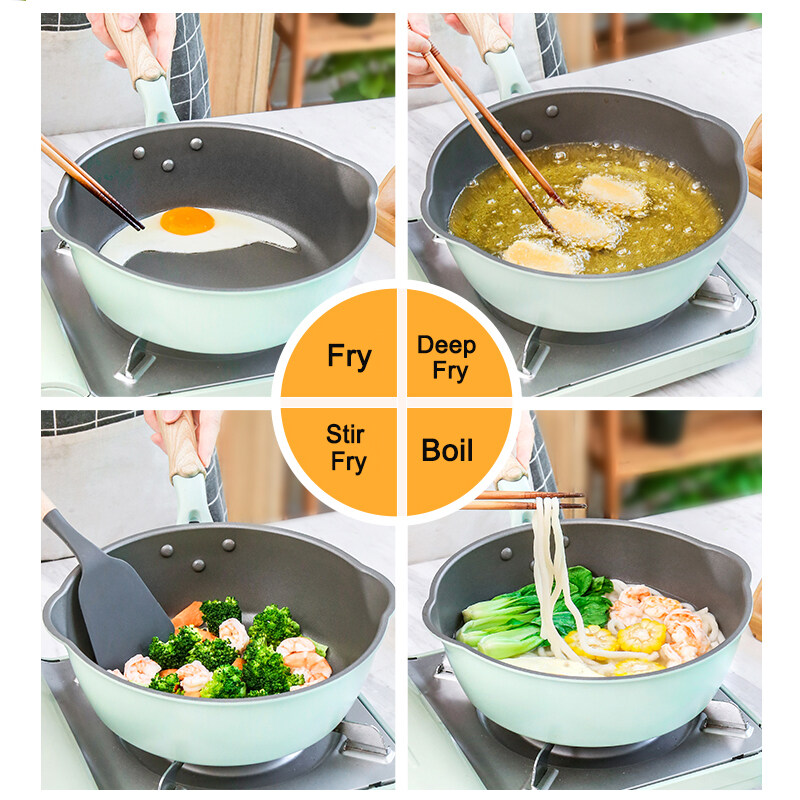 Fry

Deep Fry

Stir Fry

Boil