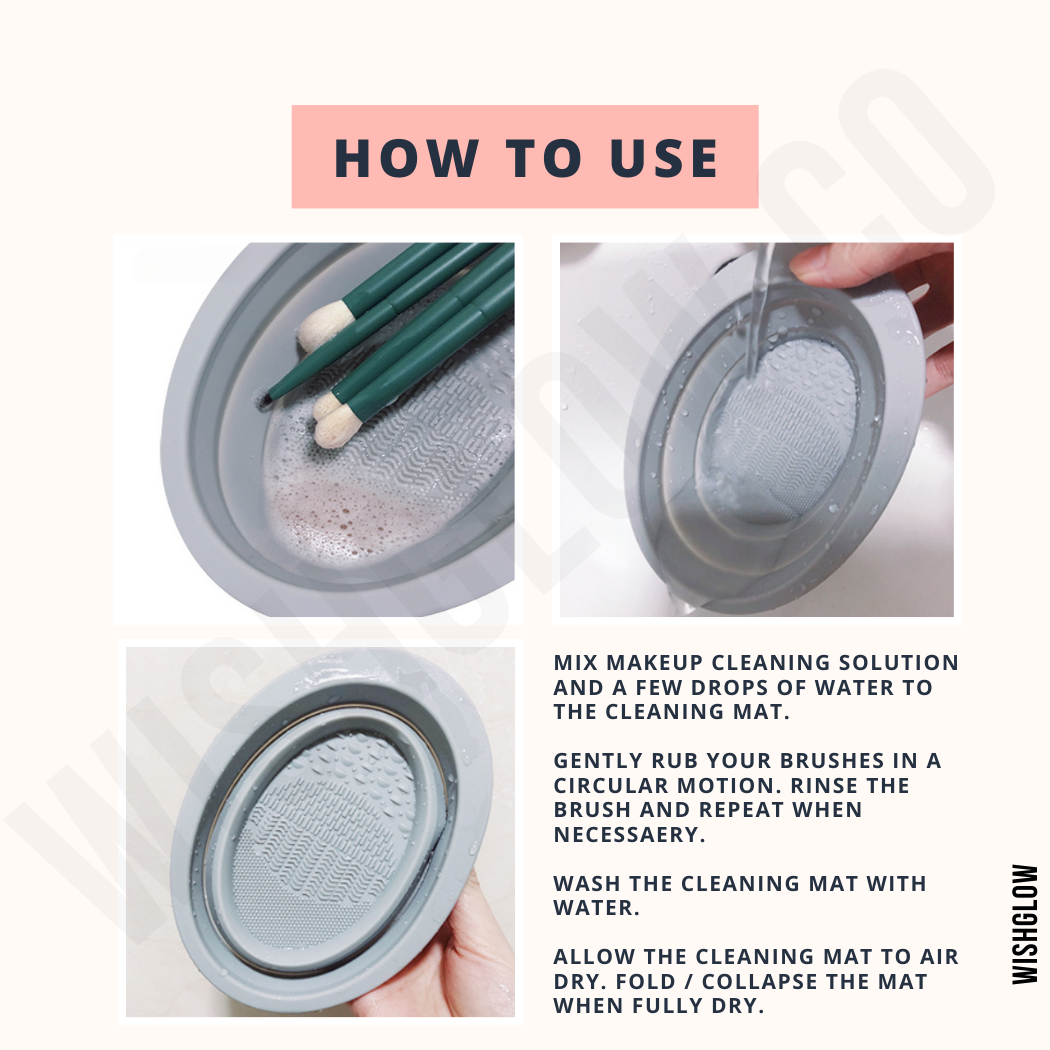 HOW TO USE

MIX MAKEUP CLEANING SOLUTION AND A FEW DROPS OF WATER TO THE CLEANING MAT.

GENTLY RUB YOUR BRUSHES IN A CIRCULAR MOTION. RINSE THE BRUSH AND REPEAT WHEN NECESSAERY.

WASH THE CLEANING MAT WITH WATER.

ALLOW THE CLEANING MAT TO AIR DRY. FOLD / COLLAPSE THE MAT WHEN FULLY DRY.

WISHGLOW

WISHGLOW.CO