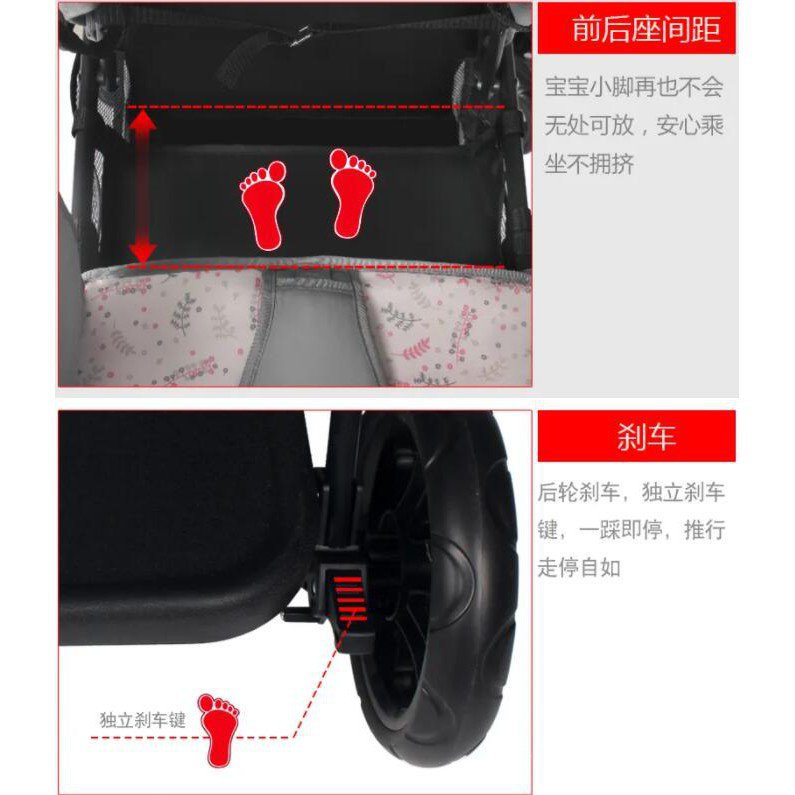 前后座间距

宝宝小脚再也不会无处可放，安心乘坐不拥挤

刹车

后轮刹车，独立刹车键，一踩即停，推行走停自如

独立刹车键